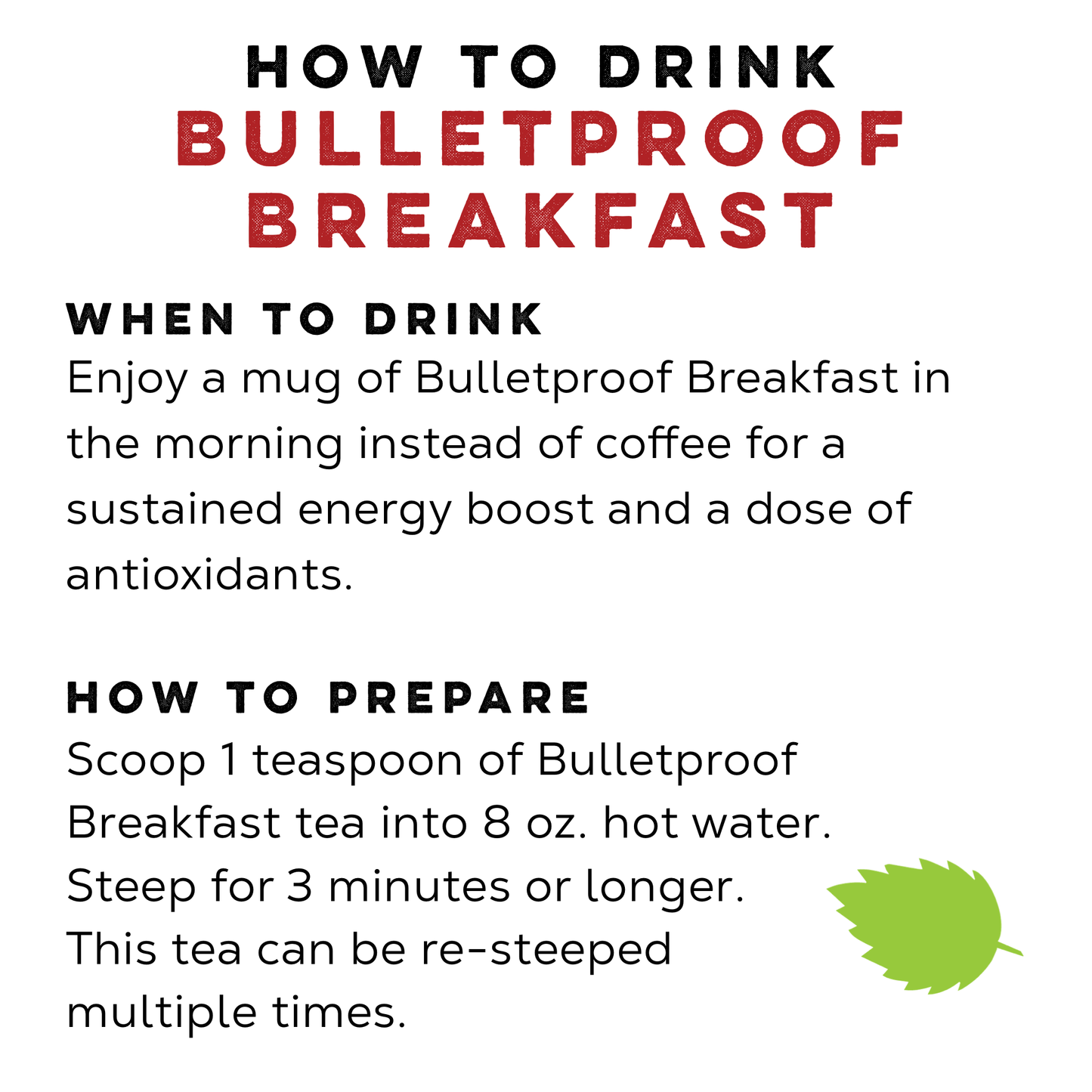 HOW TO DRINK
BULLETPROOF
BREAKFAST

WHEN TO DRINK
Enjoy a mug of Bulletproof Breakfast in the morning instead of coffee for a sustained energy boost and a dose of antioxidants.

HOW TO PREPARE
Scoop 1 teaspoon of Bulletproof Breakfast tea into 8 oz. hot water. Steep for 3 minutes or longer. This tea can be re-steeped multiple times.